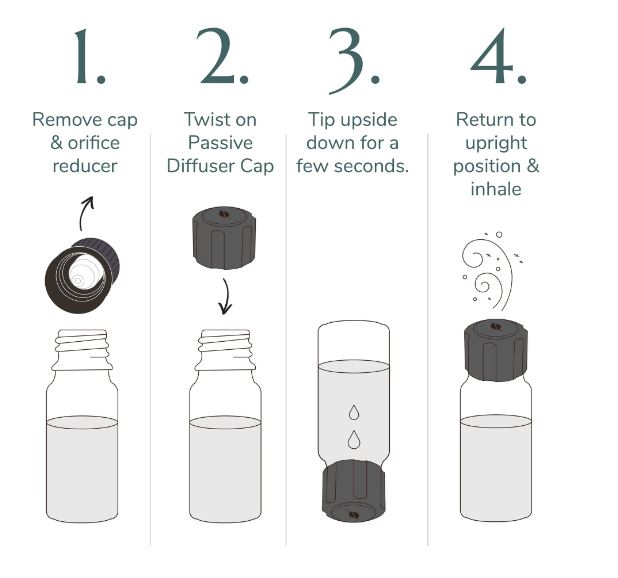 1.

Remove cap & orifice reducer

2.

Twist on Passive Diffuser Cap

3.

Tip upside down for a few seconds.

4.

Return to upright position & inhale